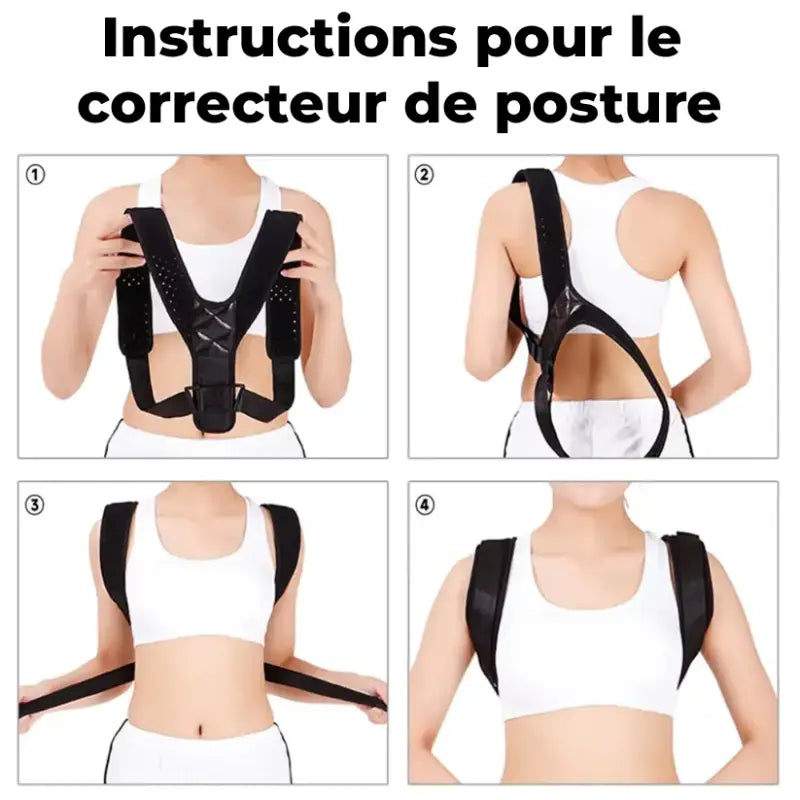 Instructions pour le correcteur de posture

①

②

③

④